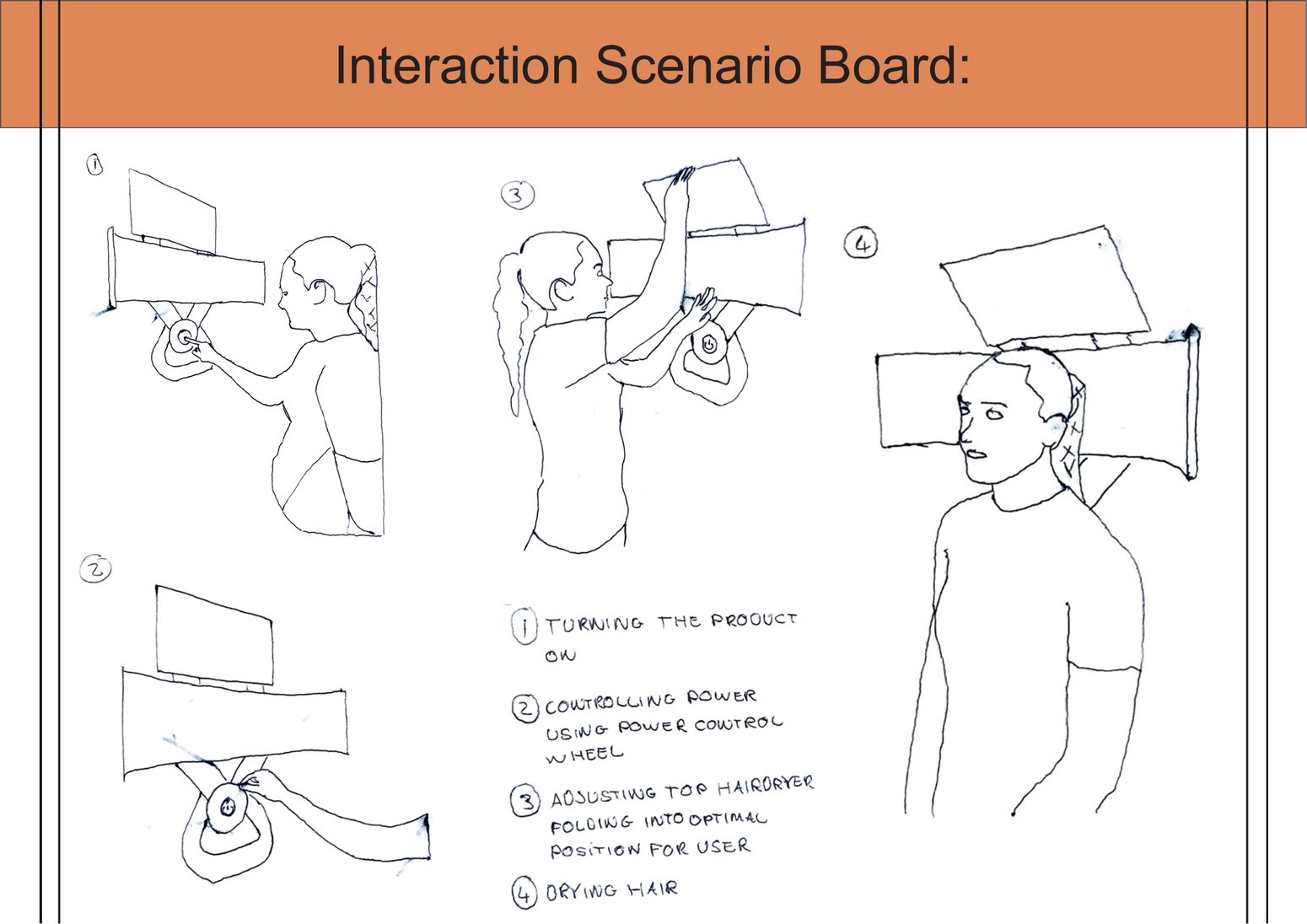 Interaction Scenario Board:

1

3

4

2

1 TURNING THE PRODUCT ON

2 CONTROLLING POWER USING POWER CONTROL WHEEL

3 ADJUSTING TOP HAIRDRYER FOLDING INTO OPTIMAL POSITION FOR USER

4 DRYING HAIR